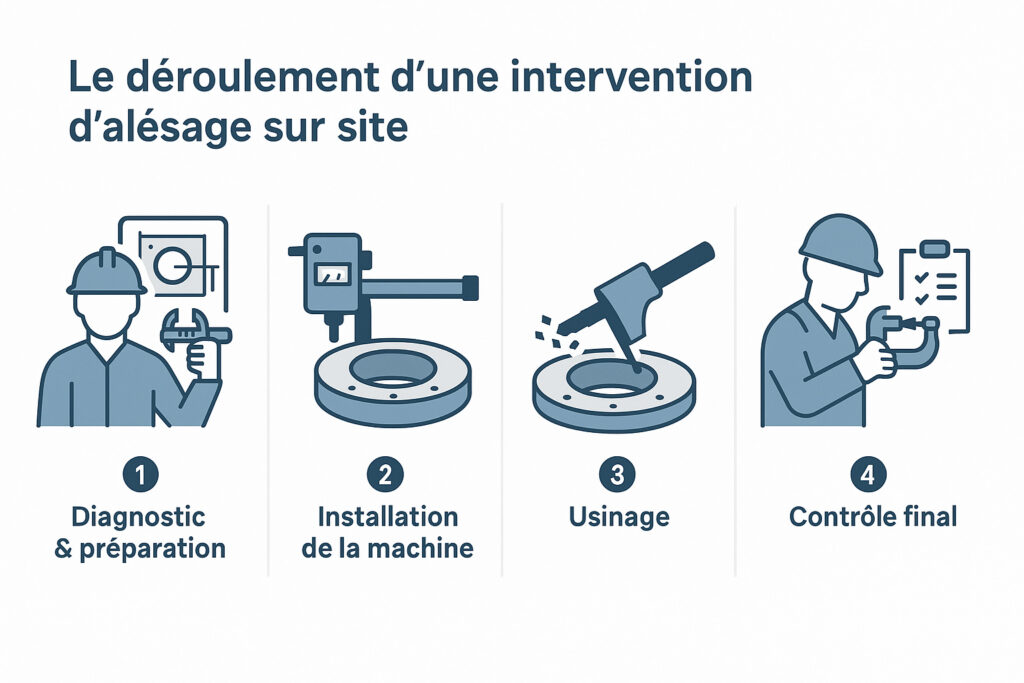 Le déroulement d'une intervention d'alésage sur site

1
Diagnostic & préparation

2
Installation de la machine

3
Usinage

4
Contrôle final