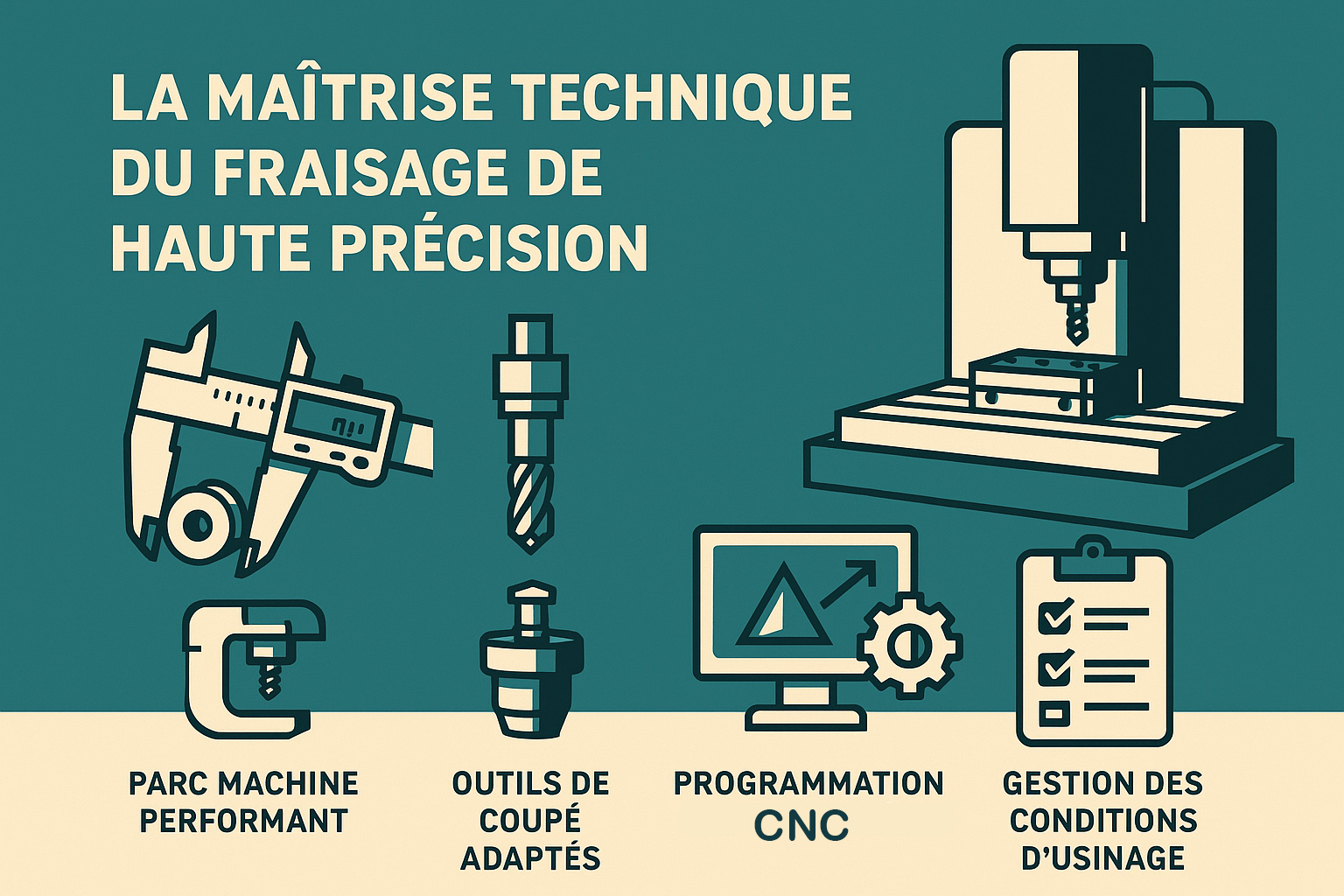 LA MAÎTRISE TECHNIQUE DU FRAISAGE DE HAUTE PRÉCISION

PARC MACHINE PERFORMANT

OUTILS DE COUPÉ ADAPTÉS

PROGRAMMATION CNC

GESTION DES CONDITIONS D'USINAGE