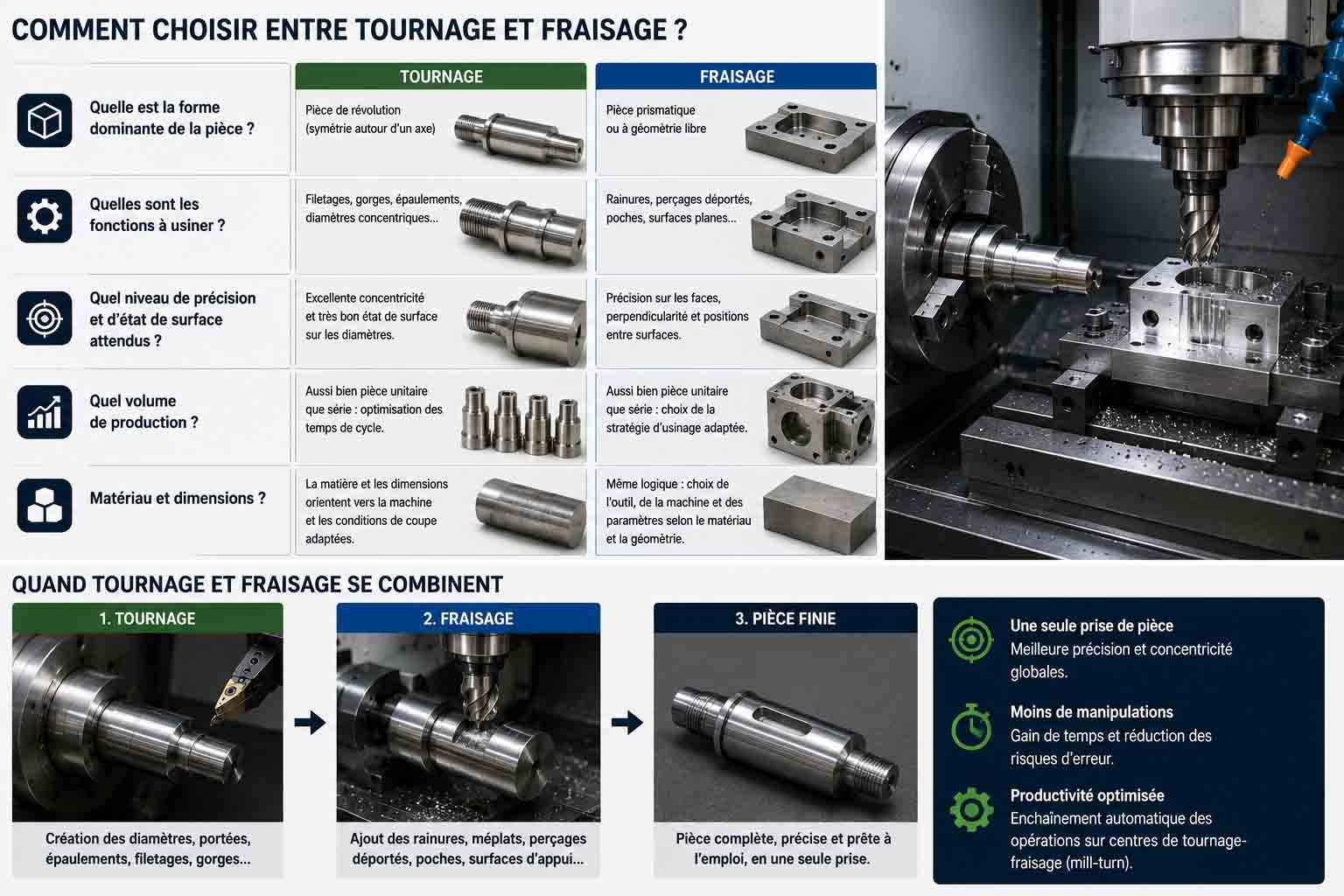 COMMENT CHOISIR ENTRE TOURNAGE ET FRAISAGE ?

| | TOURNAGE | FRAISAGE |
|---|---|---|
| Quelle est la forme dominante de la pièce ? | Pièce de révolution (symétrie autour d'un axe) | Pièce prismatique ou à géométrie libre |
| Quelles sont les fonctions à usiner ? | Filetages, gorges, épaulements, diamètres concentriques... | Rainures, perçages déportés, poches, surfaces planes... |
| Quel niveau de précision et d'état de surface attendus ? | Excellente concentricité et très bon état de surface sur les diamètres. | Précision sur les faces, perpendicularité et positions entre surfaces. |
| Quel volume de production ? | Aussi bien pièce unitaire que série : optimisation des temps de cycle. | Aussi bien pièce unitaire que série : choix de la stratégie d'usinage adaptée. |
| Matériau et dimensions ? | La matière et les dimensions orientent vers la machine et les conditions de coupe adaptées. | Même logique : choix de l'outil, de la machine et des paramètres selon le matériau et la géométrie. |

QUAND TOURNAGE ET FRAISAGE SE COMBINENT

1. TOURNAGE
Création des diamètres, portées, épaulements, filetages, gorges...

2. FRAISAGE
Ajout des rainures, méplats, perçages déportés, poches, surfaces d'appui...

3. PIÈCE FINIE
Pièce complète, précise et prête à l'emploi, en une seule prise.

Une seule prise de pièce
Meilleure précision et concentricité globales.

Moins de manipulations
Gain de temps et réduction des risques d'erreur.

Productivité optimisée
Enchaînement automatique des opérations sur centres de tournage-fraisage (mill-turn).